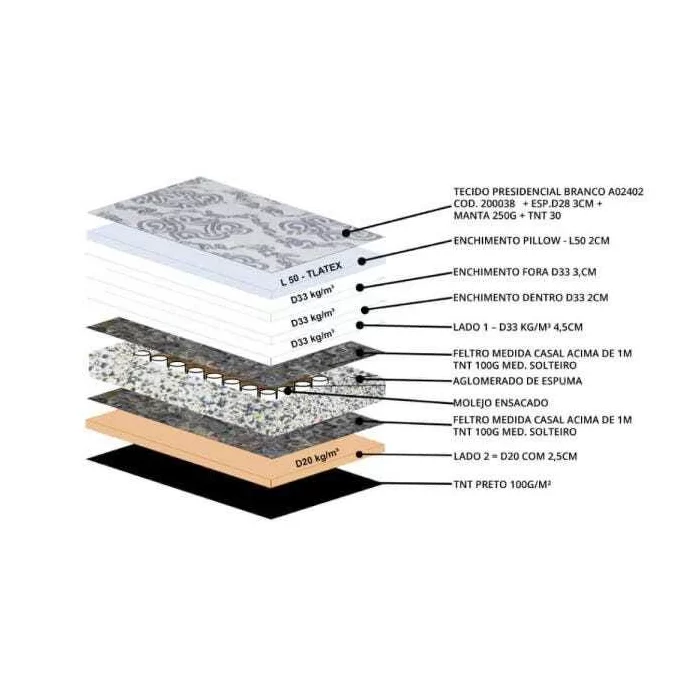 L 50 - TLATEX

D33 kg/m³

D33 kg/m³

D33 kg/m³

D20 kg/m³

TECIDO PRESIDENCIAL BRANCO A02402 COD. 200038 + ESP.D28 3CM + MANTA 250G + TNT 30

ENCHIMENTO PILLOW - L50 2CM

ENCHIMENTO FORA D33 3,CM

ENCHIMENTO DENTRO D33 2CM

LADO 1 – D33 KG/M³ 4,5CM

FELTRO MEDIDA CASAL ACIMA DE 1M TNT 100G MED. SOLTEIRO

AGLOMERADO DE ESPUMA

MOLEJO ENSACADO

FELTRO MEDIDA CASAL ACIMA DE 1M TNT 100G MED. SOLTEIRO

LADO 2 = D20 COM 2,5CM

TNT PRETO 100G/M²